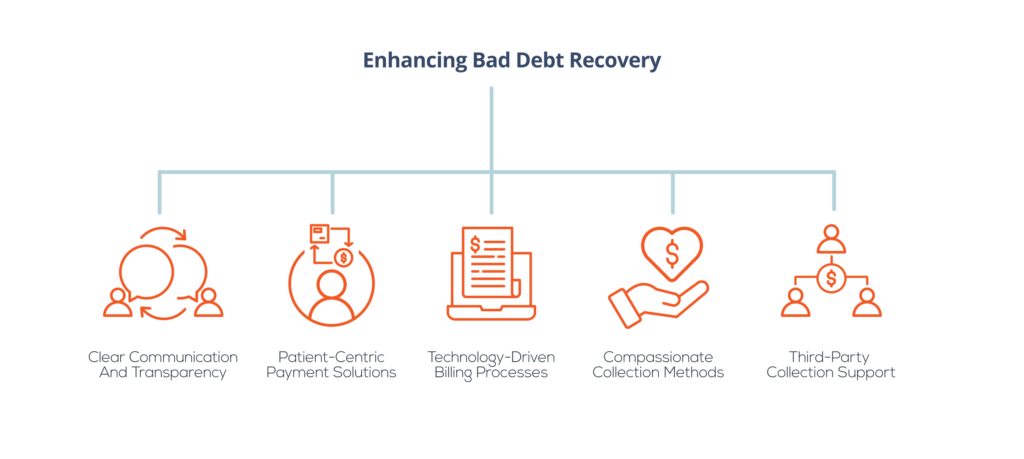 Enhancing Bad Debt Recovery

Clear Communication And Transparency

Patient-Centric Payment Solutions

Technology-Driven Billing Processes

Compassionate Collection Methods

Third-Party Collection Support